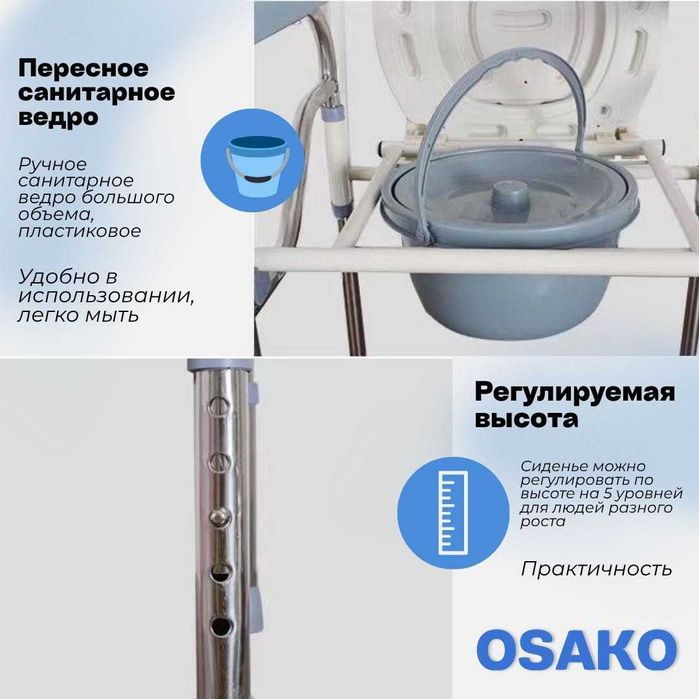 Пересное санитарное ведро

Ручное санитарное ведро большого объема, пластиковое

Удобно в использовании, легко мыть

Регулируемая высота

Сиденье можно регулировать по высоте на 5 уровней для людей разного роста

Практичность

OSAKO