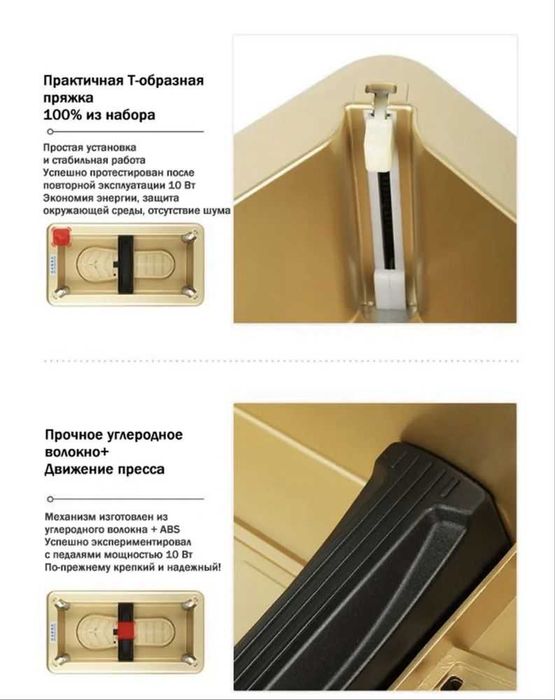 Практичная Т-образная пряжка
100% из набора

Простая установка
и стабильная работа
Успешно протестирован после повторной эксплуатации 10 Вт
Экономия энергии, защита окружающей среды, отсутствие шума

Прочное углеродное волокно+
Движение пресса

Механизм изготовлен из углеродного волокна + ABS
Успешно экспериментировал с педалями мощностью 10 Вт
По-прежнему крепкий и надежный!