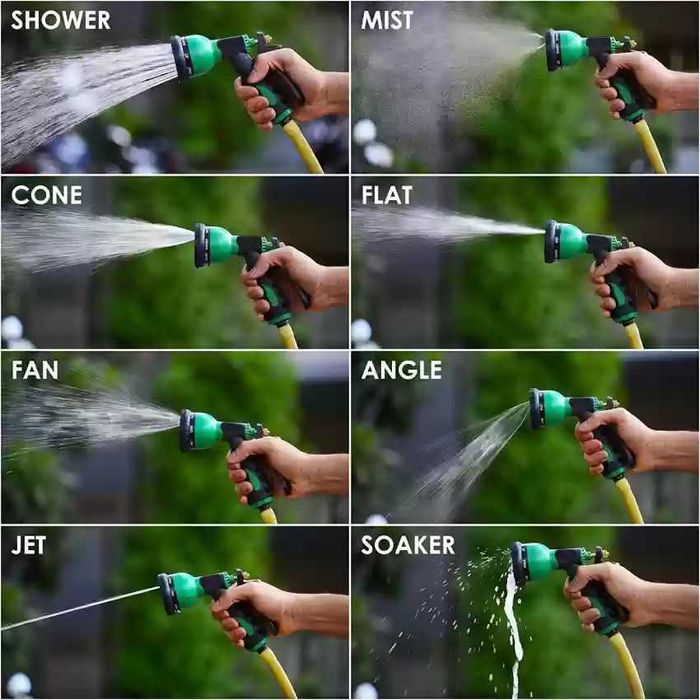 SHOWER

MIST

CONE

FLAT

FAN

ANGLE

JET

SOAKER