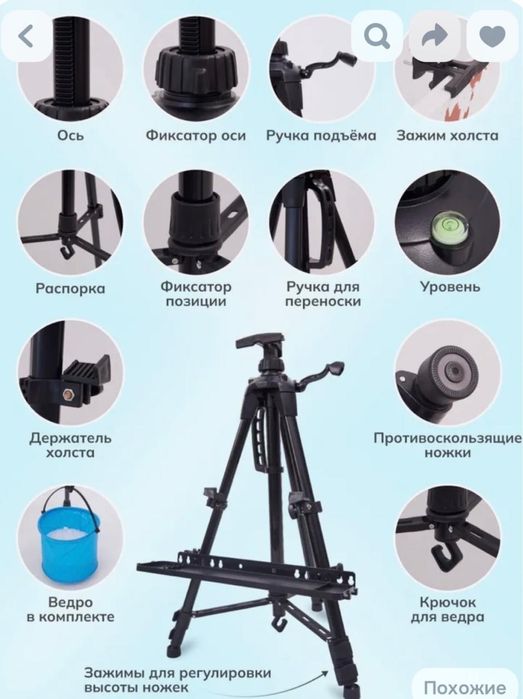 Ось

Фиксатор оси

Ручка подъёма

Зажим холста

Распорка

Фиксатор позиции

Ручка для переноски

Уровень

Держатель холста

Противоскользящие ножки

Ведро в комплекте

Крючок для ведра

Зажимы для регулировки высоты ножек

Похожие