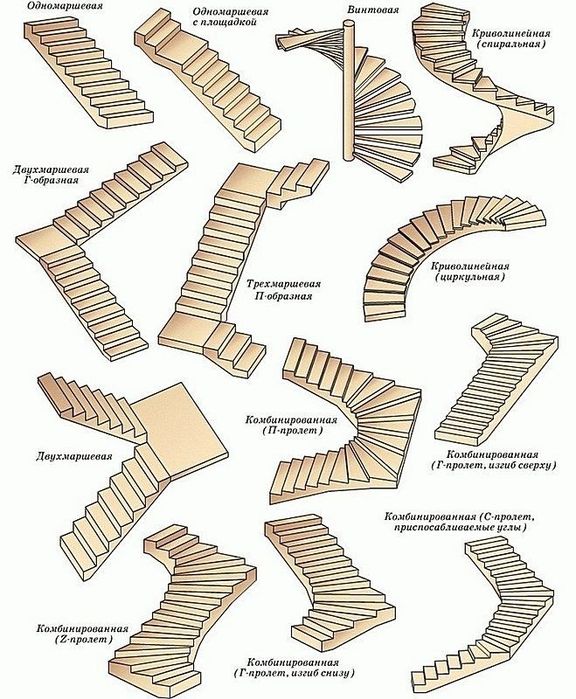 Одномаршевая

Одномаршевая с площадкой

Винтовая

Криволинейная (спиральная)

Двухмаршевая Г-образная

Трехмаршевая П-образная

Криволинейная (циркульная)

Двухмаршевая

Комбинированная (П-пролет)

Комбинированная (Г-пролет, изгиб сверху)

Комбинированная (С-пролет, приспосабливаемые углы)

Комбинированная (Z-пролет)

Комбинированная (Г-пролет, изгиб снизу)