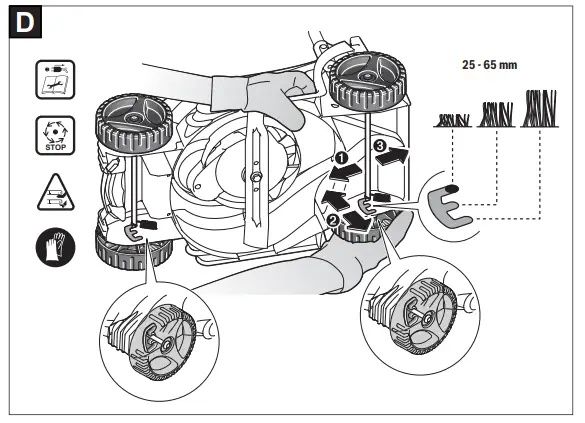 D

STOP

25 - 65 mm

1
2
3