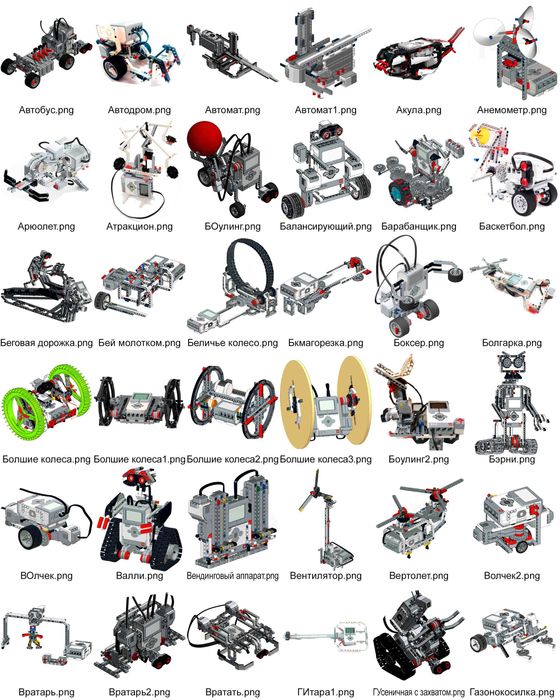 Автобус.png Автодром.png Автомат.png Автомат1.png Акула.png Анемометр.png

Арюолет.png Атракцион.png БОулинг.png Балансирующий.png Барабанщик.png Баскетбол.png

Беговая дорожка.png Бей молотком.png Беличье колесо.png Бкмагорезка.png Боксер.png Болгарка.png

Болшие колеса.png Болшие колеса1.png Болшие колеса2.png Болшие колеса3.png Боулинг2.png Бэрни.png

ВОлчек.png Валли.png Вендинговый аппарат.png Вентилятор.png Вертолет.png Волчек2.png

Вратарь.png Вратарь2.png Вратать.png ГИтара1.png ГУсеничная с захватом.png Газонокосилка.png