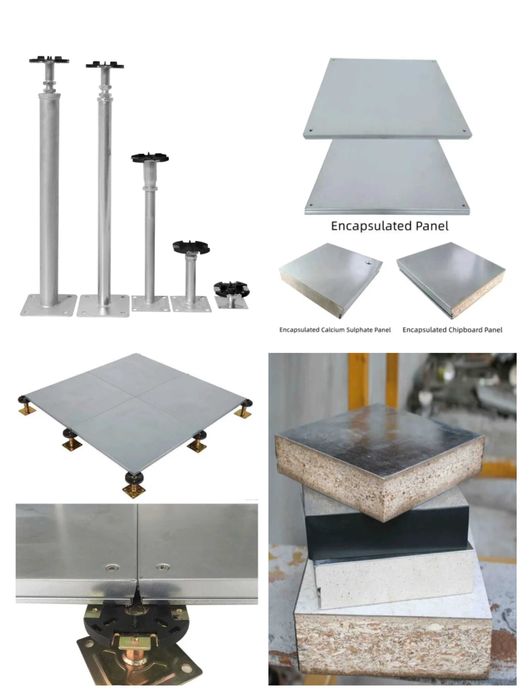 Encapsulated Panel

Encapsulated Calcium Sulphate Panel

Encapsulated Chipboard Panel