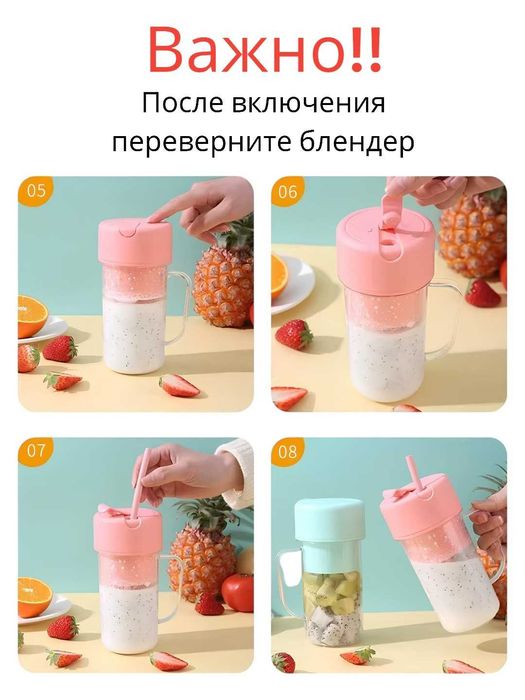 Важно!!
После включения переверните блендер

05

06

07

08