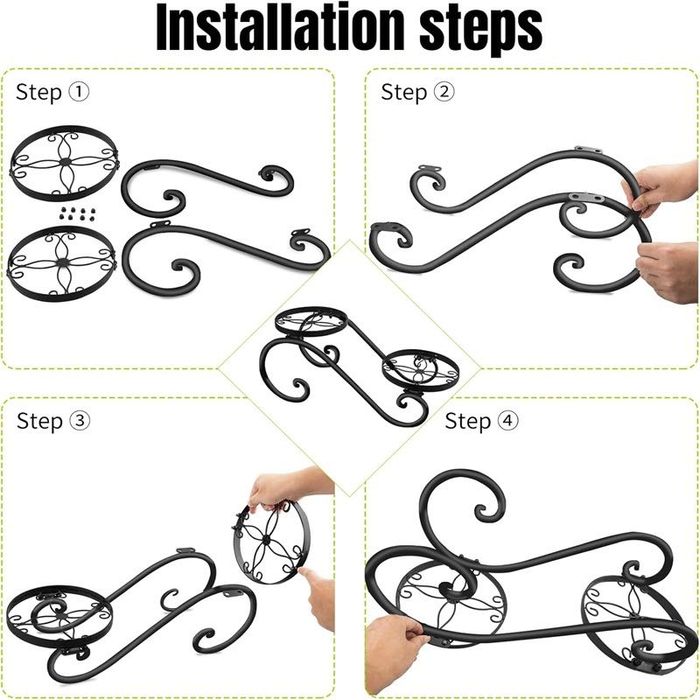 Installation steps

Step ①

Step ②

Step ③

Step ④