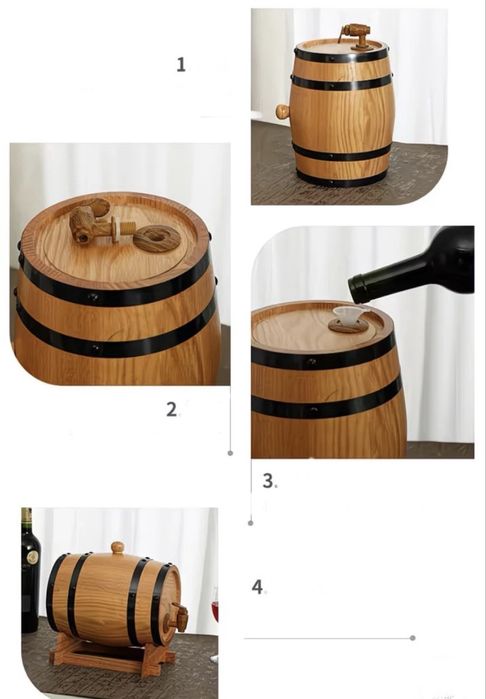 1

2.

3.

4.