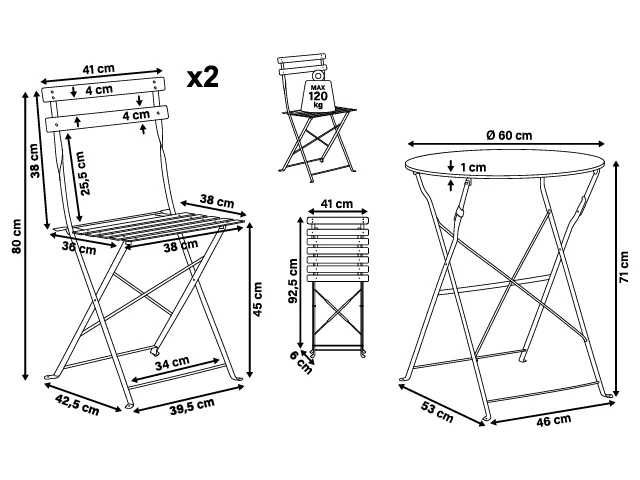 41 cm
x2
4 cm
4 cm
38 cm
25,5 cm
80 cm
38 cm
36 cm
38 cm
45 cm
34 cm
42,5 cm
39,5 cm
MAX
120
kg
41 cm
92,5 cm
6 cm
Ø 60 cm
1 cm
71 cm
53 cm
46 cm