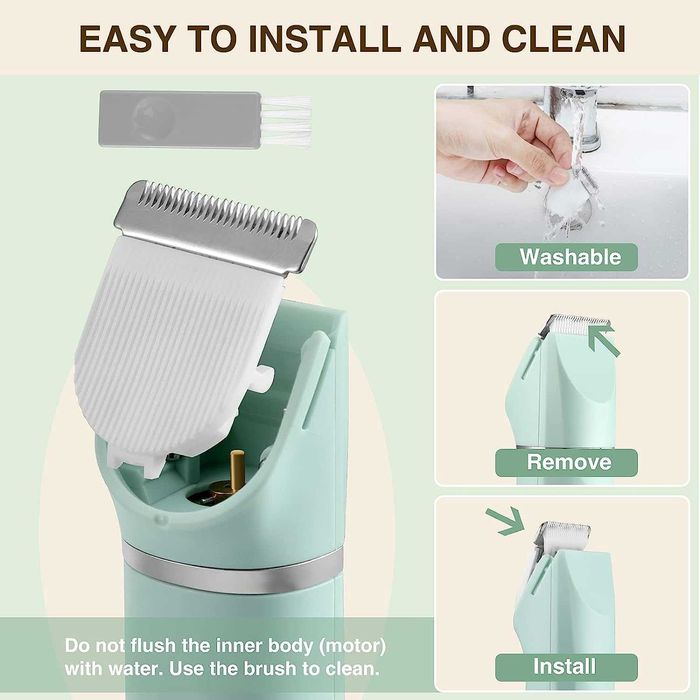 EASY TO INSTALL AND CLEAN

Washable

Remove

Install

Do not flush the inner body (motor) with water. Use the brush to clean.