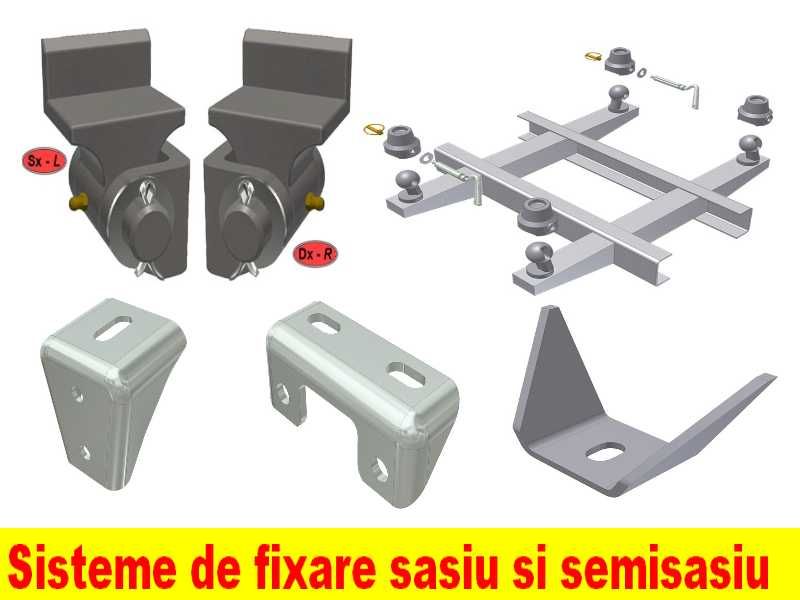 Sx - L

Dx - R

Sisteme de fixare sasiu si semisasiu