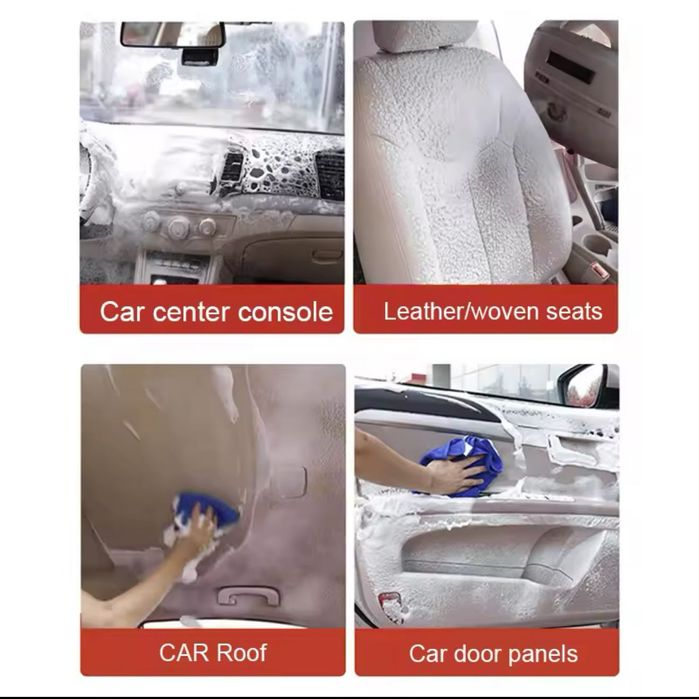 Car center console

Leather/woven seats

CAR Roof

Car door panels