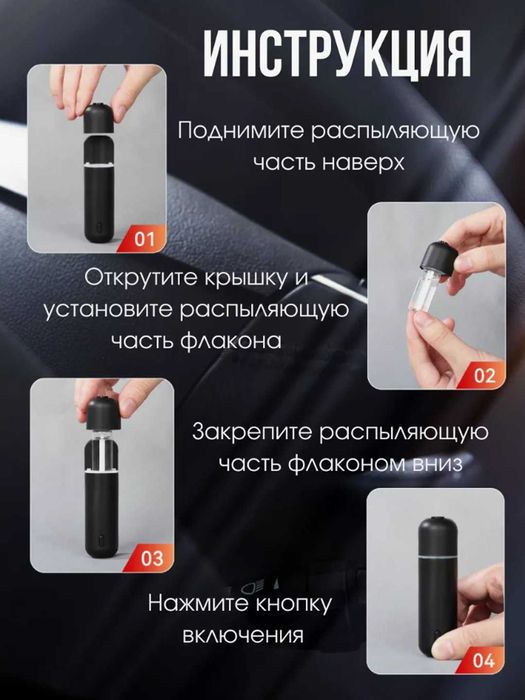 ИНСТРУКЦИЯ

01

Поднимите распыляющую часть наверх

Открутите крышку и установите распыляющую часть флакона

02

03

Закрепите распыляющую часть флаконом вниз

Нажмите кнопку включения

04