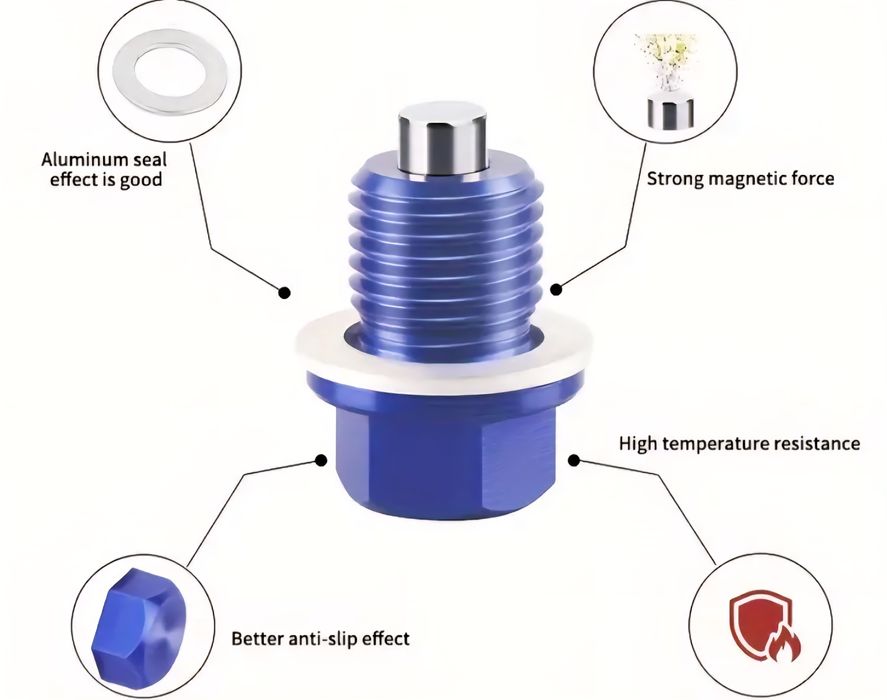 Aluminum seal effect is good

Strong magnetic force

High temperature resistance

Better anti-slip effect