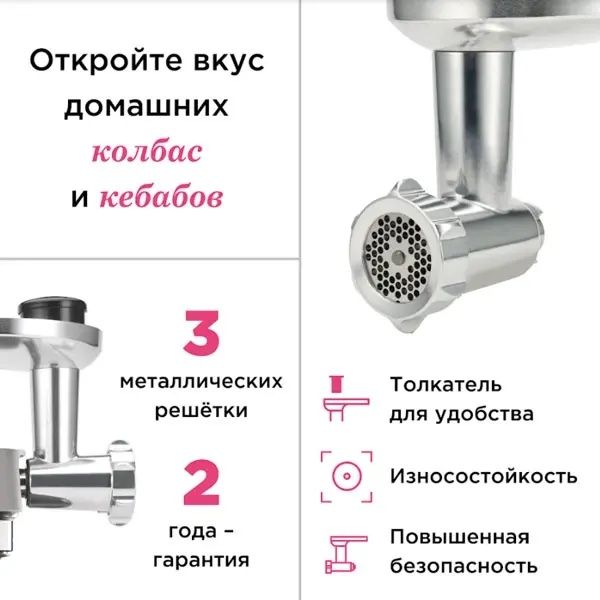 Откройте вкус домашних колбас и кебабов

3
металлических решётки

2
года – гарантия

Толкатель для удобства

Износостойкость

Повышенная безопасность