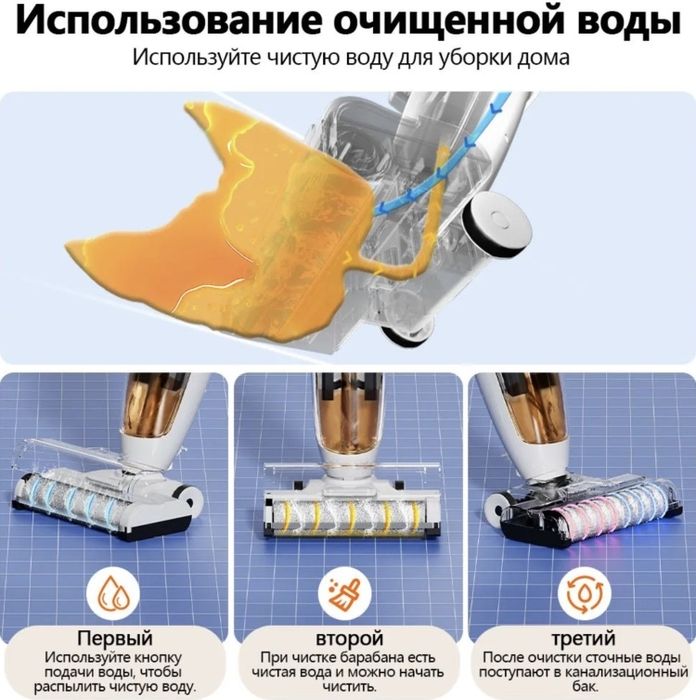 Использование очищенной воды
Используйте чистую воду для уборки дома

Первый
Используйте кнопку подачи воды, чтобы распылить чистую воду.

второй
При чистке барабана есть чистая вода и можно начать чистить.

третий
После очистки сточные воды поступают в канализационный бак.