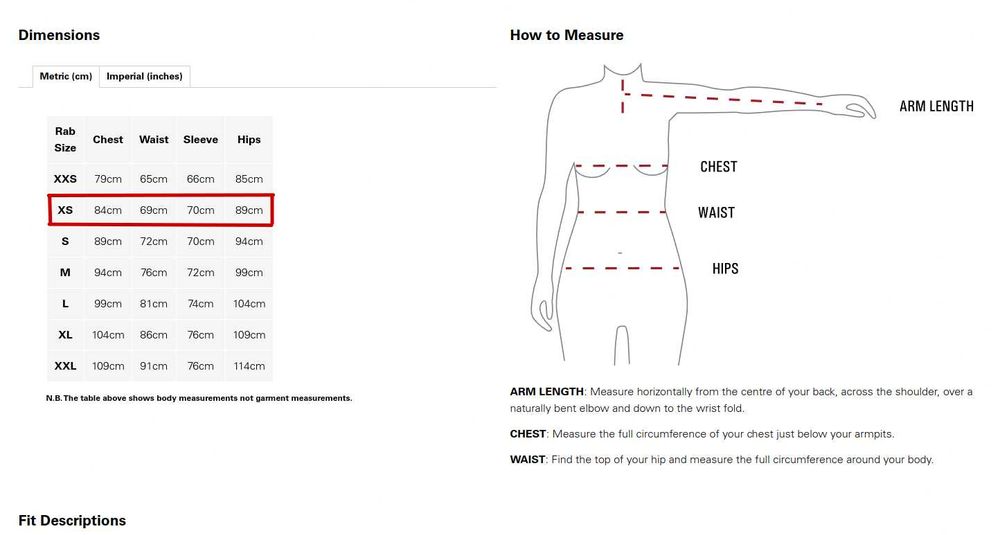 Dimensions

Metric (cm) Imperial (inches)

| Rab Size | Chest | Waist | Sleeve | Hips |
|---|---|---|---|---|
| XXS | 79cm | 65cm | 66cm | 85cm |
| XS | 84cm | 69cm | 70cm | 89cm |
| S | 89cm | 72cm | 70cm | 94cm |
| M | 94cm | 76cm | 72cm | 99cm |
| L | 99cm | 81cm | 74cm | 104cm |
| XL | 104cm | 86cm | 76cm | 109cm |
| XXL | 109cm | 91cm | 76cm | 114cm |

N.B. The table above shows body measurements not garment measurements.

How to Measure

ARM LENGTH

CHEST

WAIST

HIPS

ARM LENGTH: Measure horizontally from the centre of your back, across the shoulder, over a naturally bent elbow and down to the wrist fold.

CHEST: Measure the full circumference of your chest just below your armpits.

WAIST: Find the top of your hip and measure the full circumference around your body.

Fit Descriptions