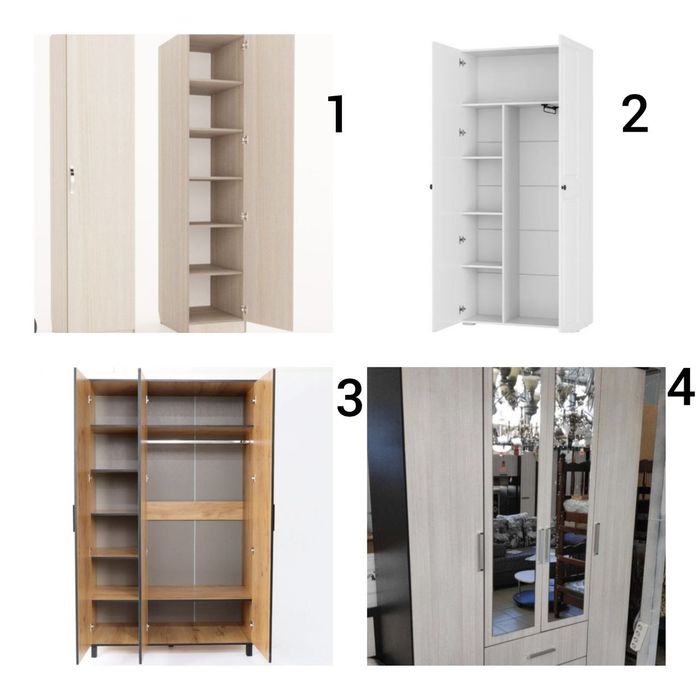 1

2

3

4