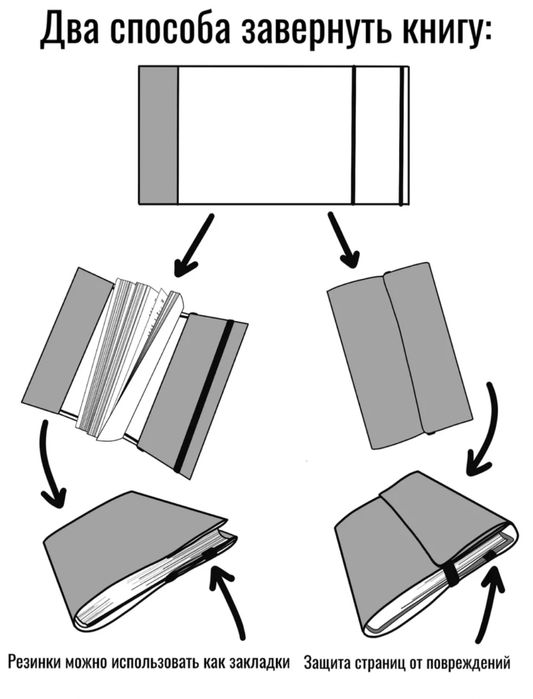 Два способа завернуть книгу:

Резинки можно использовать как закладки

Защита страниц от повреждений