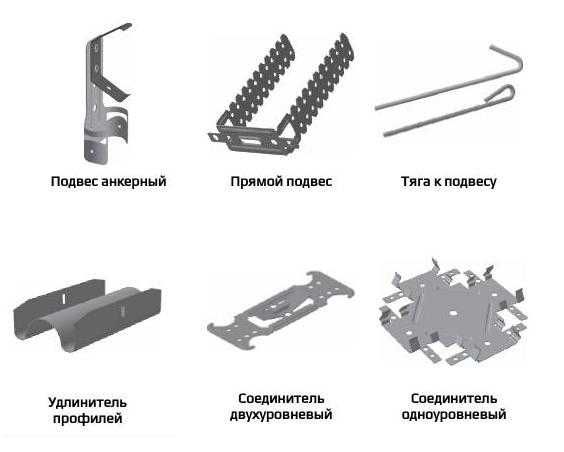 Подвес анкерный

Прямой подвес

Тяга к подвесу

Удлинитель профилей

Соединитель двухуровневый

Соединитель одноуровневый