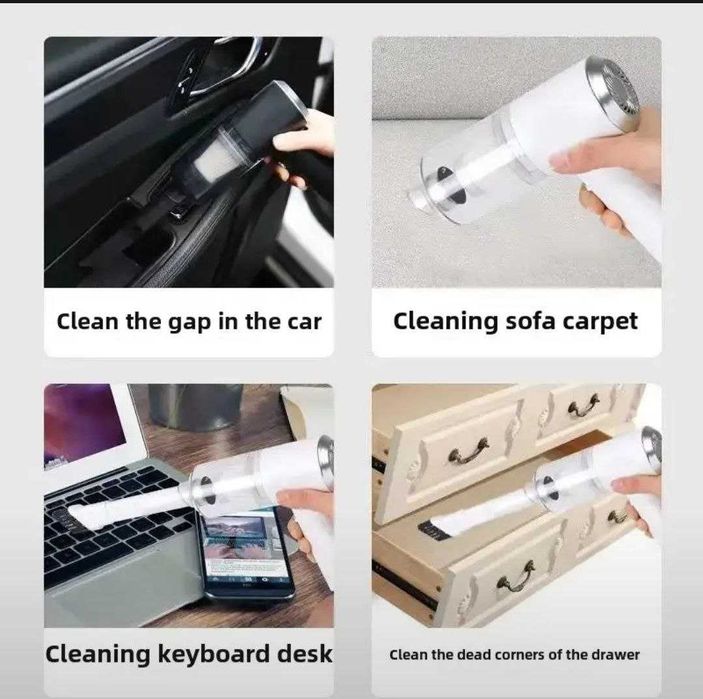 Clean the gap in the car

Cleaning sofa carpet

Cleaning keyboard desk

Clean the dead corners of the drawer