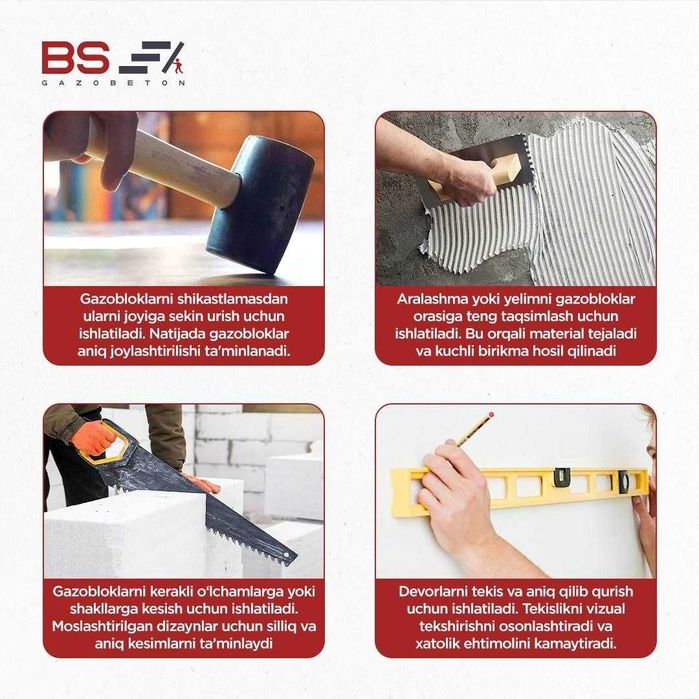 BS
GAZOBETON

Gazobloklarni shikastlamasdan ularni joyiga sekin urish uchun ishlatiladi. Natijada gazobloklar aniq joylashtirilishi ta'minlanadi.

Aralashma yoki yelimni gazobloklar orasiga teng taqsimlash uchun ishlatiladi. Bu orqali material tejaladi va kuchli birikma hosil qilinadi

Gazobloklarni kerakli o'lchamlarga yoki shakllarga kesish uchun ishlatiladi. Moslashtirilgan dizaynlar uchun silliq va aniq kesimlarni ta'minlaydi

Devorlarni tekis va aniq qilib qurish uchun ishlatiladi. Tekislikni vizual tekshirishni osonlashtiradi va xatolik ehtimolini kamaytiradi.