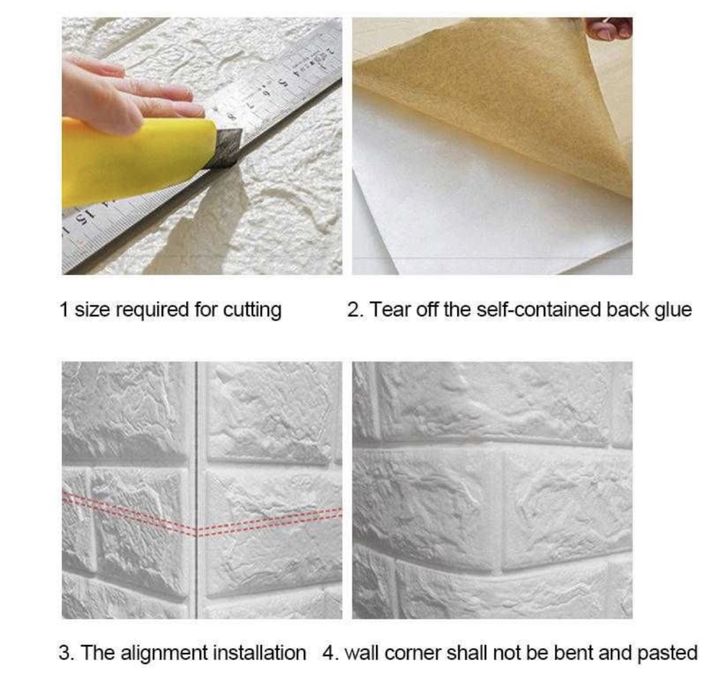 1 size required for cutting

2. Tear off the self-contained back glue

3. The alignment installation

4. wall corner shall not be bent and pasted