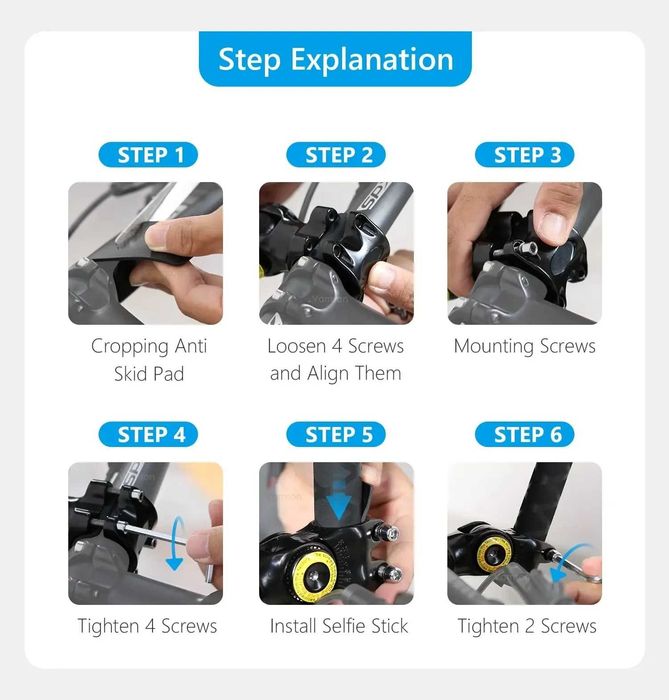 Step Explanation

STEP 1

Cropping Anti Skid Pad

STEP 2

Loosen 4 Screws and Align Them

STEP 3

Mounting Screws

STEP 4

Tighten 4 Screws

STEP 5

Install Selfie Stick

STEP 6

Tighten 2 Screws