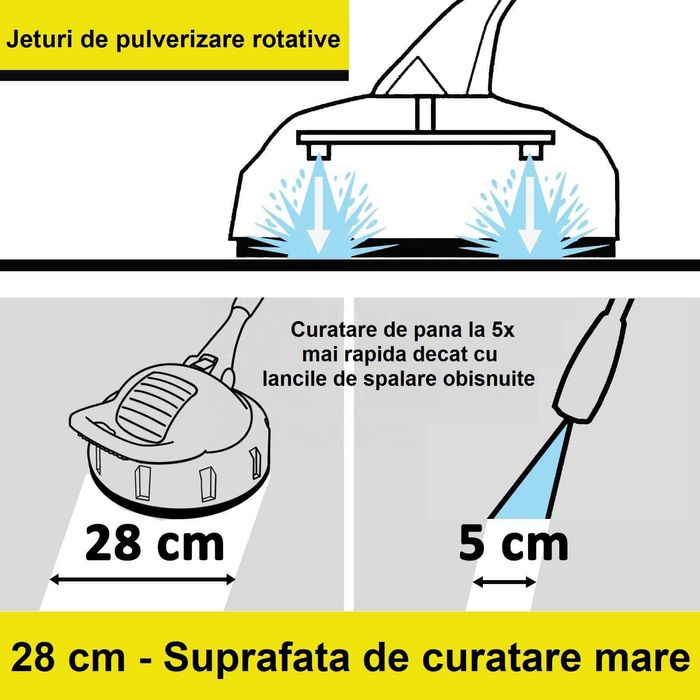 Jeturi de pulverizare rotative

Curatare de pana la 5x mai rapida decat cu lancile de spalare obisnuite

28 cm

5 cm

28 cm - Suprafata de curatare mare