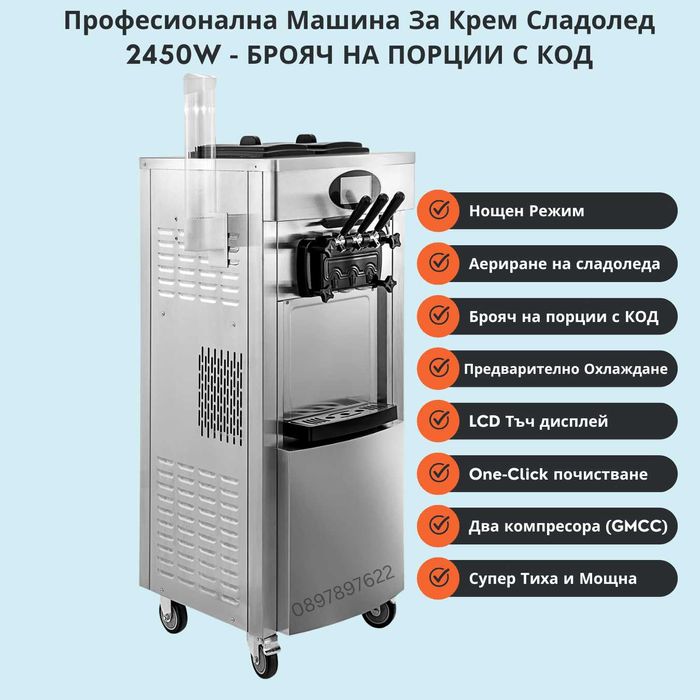 Професионална Машина За Крем Сладолед 2450W - БРОЯЧ НА ПОРЦИИ С КОД

Нощен Режим

Аериране на сладоледа

Брояч на порции с КОД

Предварително Охлаждане

LCD Тъч дисплей

One-Click почистване

Два компресора (GMCC)

Супер Тиха и Мощна

0897897622