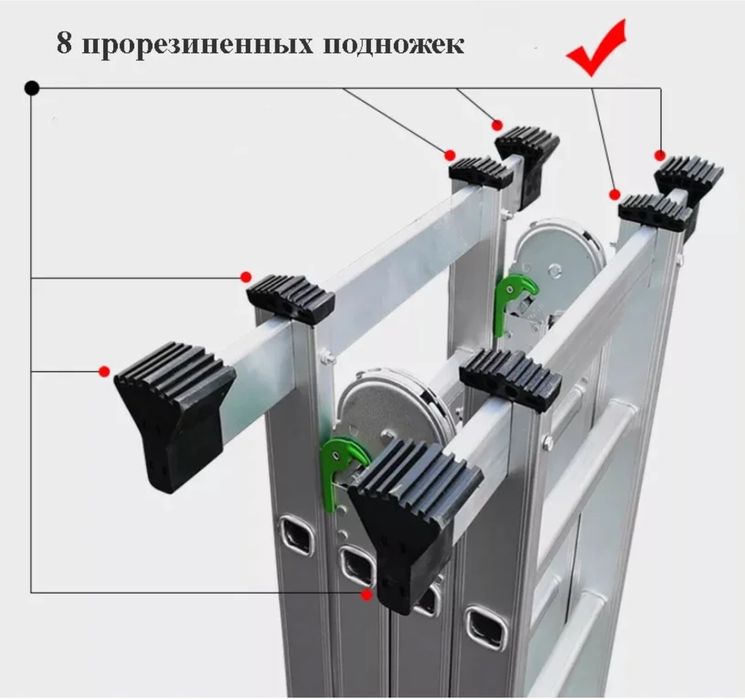 8 прорезиненных подножек