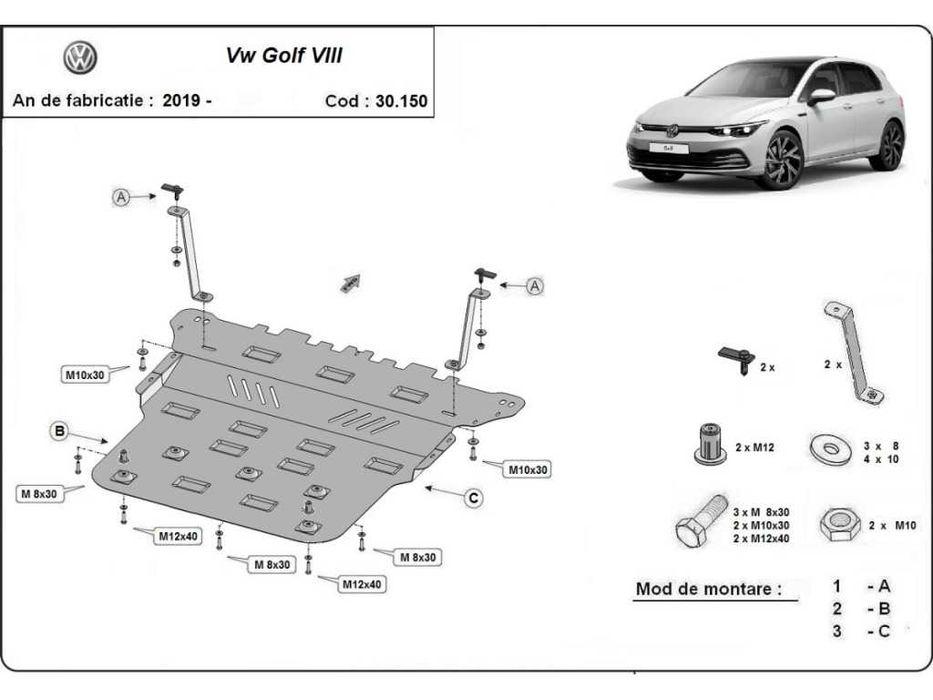 Vw Golf VIII

An de fabricatie : 2019 -

Cod : 30.150

A

A

M10x30

B

M 8x30

M12x40

M 8x30

M12x40

M 8x30

M10x30

C

2 x

2 x

2 x M12

3 x 8
4 x 10

3 x M 8x30
2 x M10x30
2 x M12x40

2 x M10

Mod de montare :

1 - A
2 - B
3 - C