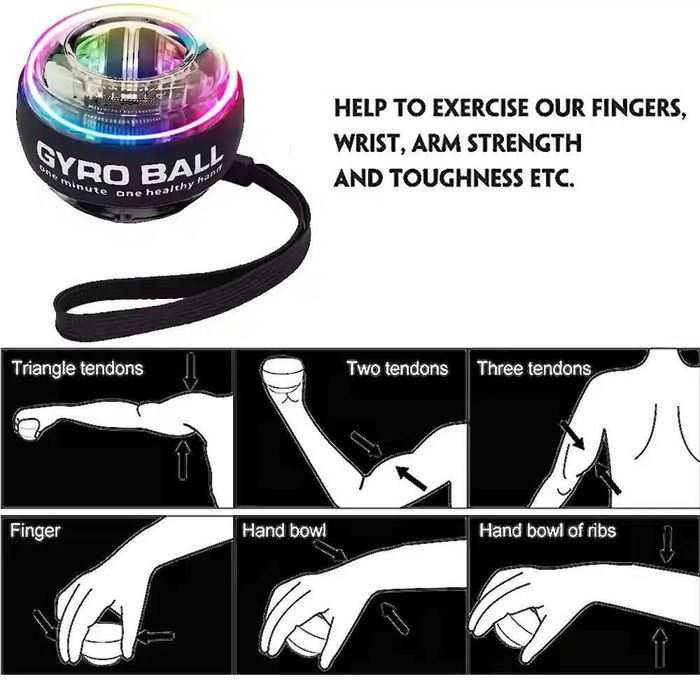 GYRO BALL
one minute one healthy hand

HELP TO EXERCISE OUR FINGERS, WRIST, ARM STRENGTH AND TOUGHNESS ETC.

Triangle tendons

Two tendons

Three tendons

Finger

Hand bowl

Hand bowl of ribs