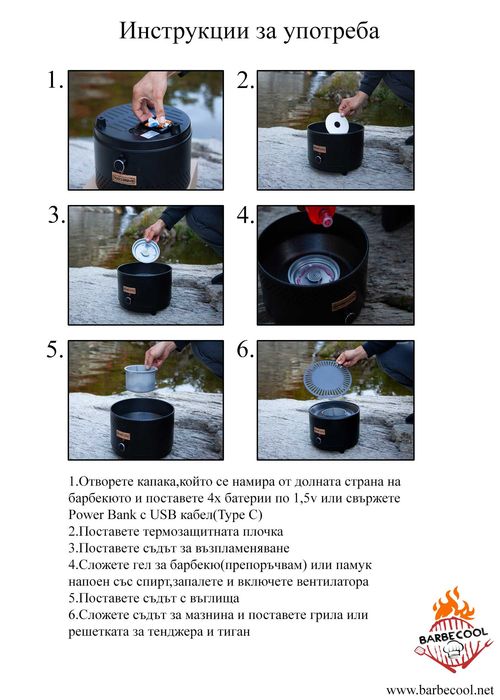 Инструкции за употреба

1.

2.

3.

4.

5.

6.

1.Отворете капака,който се намира от долната страна на барбекюто и поставете 4х батерии по 1,5v или свържете Power Bank с USB кабел(Type C)
2.Поставете термозащитната плочка
3.Поставете съдът за възпламеняване
4.Сложете гел за барбекю(препоръчвам) или памук напоен със спирт,запалете и включете вентилатора
5.Поставете съдът с въглища
6.Сложете съдът за мазнина и поставете грила или решетката за тенджера и тиган

BARBECOOL

www.barbecool.net