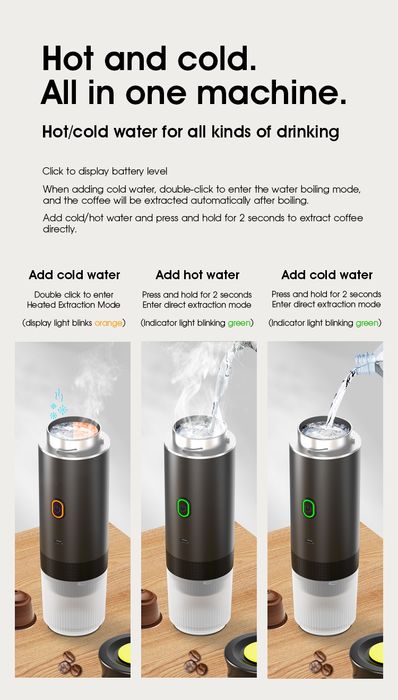 Hot and cold.
All in one machine.

Hot/cold water for all kinds of drinking

Click to display battery level

When adding cold water, double-click to enter the water boiling mode, and the coffee will be extracted automatically after boiling.

Add cold/hot water and press and hold for 2 seconds to extract coffee directly.

Add cold water

Double click to enter Heated Extraction Mode

(display light blinks orange)

Add hot water

Press and hold for 2 seconds Enter direct extraction mode

(Indicator light blinking green)

Add cold water

Press and hold for 2 seconds Enter direct extraction mode

(Indicator light blinking green)