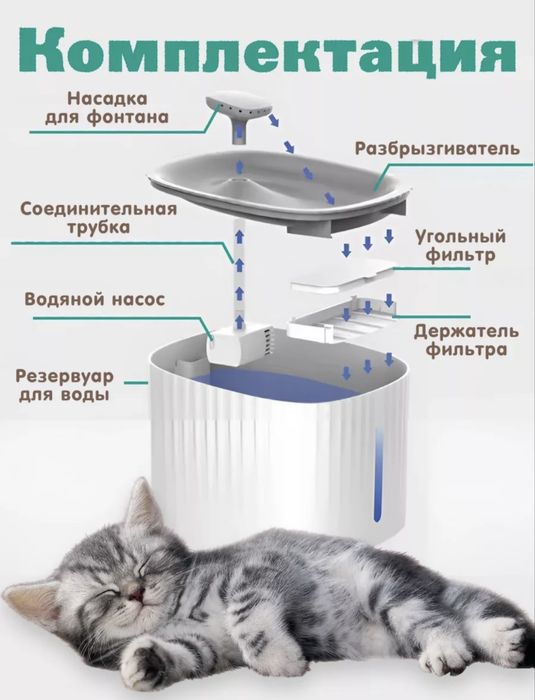 Комплектация

Насадка для фонтана

Разбрызгиватель

Соединительная трубка

Угольный фильтр

Водяной насос

Держатель фильтра

Резервуар для воды