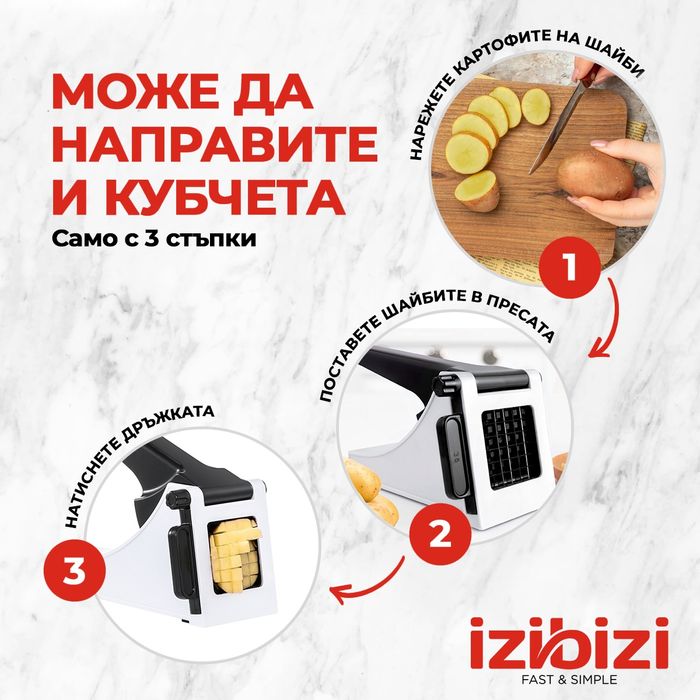 МОЖЕ ДА НАПРАВИТЕ И КУБЧЕТА
Само с 3 стъпки

НАРЕЖЕТЕ КАРТОФИТЕ НА ШАЙБИ
1

ПОСТАВЕТЕ ШАЙБИТЕ В ПРЕСАТА
2

НАТИСНЕТЕ ДРЪЖКАТА
3

izibizi
FAST & SIMPLE