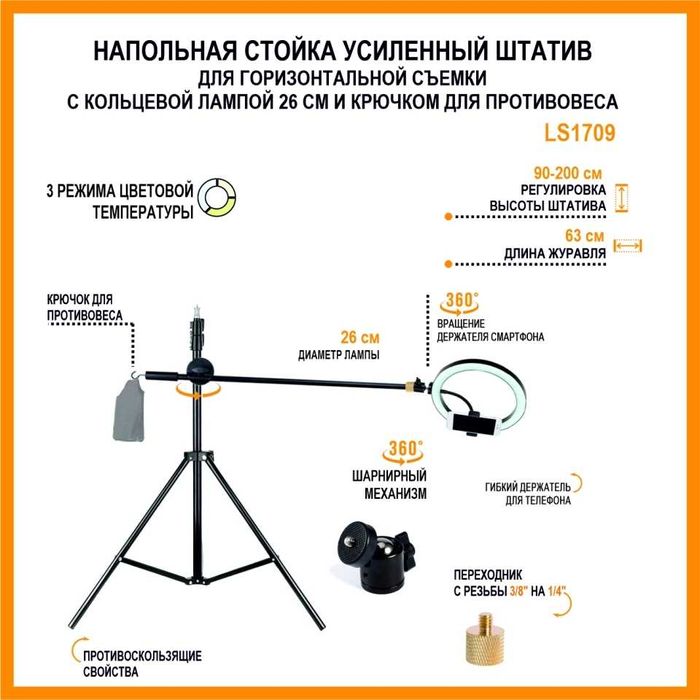 НАПОЛЬНАЯ СТОЙКА УСИЛЕННЫЙ ШТАТИВ
ДЛЯ ГОРИЗОНТАЛЬНОЙ СЪЕМКИ
С КОЛЬЦЕВОЙ ЛАМПОЙ 26 СМ И КРЮЧКОМ ДЛЯ ПРОТИВОВЕСА

LS1709

3 РЕЖИМА ЦВЕТОВОЙ ТЕМПЕРАТУРЫ

90-200 см
РЕГУЛИРОВКА ВЫСОТЫ ШТАТИВА

63 см
ДЛИНА ЖУРАВЛЯ

КРЮЧОК ДЛЯ ПРОТИВОВЕСА

360°
ВРАЩЕНИЕ ДЕРЖАТЕЛЯ СМАРТФОНА

26 см
ДИАМЕТР ЛАМПЫ

360°
ШАРНИРНЫЙ МЕХАНИЗМ

ГИБКИЙ ДЕРЖАТЕЛЬ ДЛЯ ТЕЛЕФОНА

ПЕРЕХОДНИК С РЕЗЬБЫ 3/8" НА 1/4"

ПРОТИВОСКОЛЬЗЯЩИЕ СВОЙСТВА