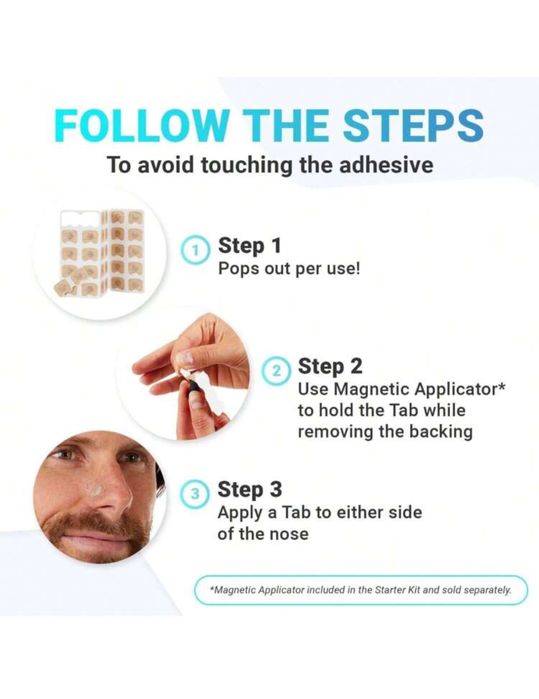 FOLLOW THE STEPS
To avoid touching the adhesive

1 Step 1
Pops out per use!

2 Step 2
Use Magnetic Applicator* to hold the Tab while removing the backing

3 Step 3
Apply a Tab to either side of the nose

*Magnetic Applicator included in the Starter Kit and sold separately.