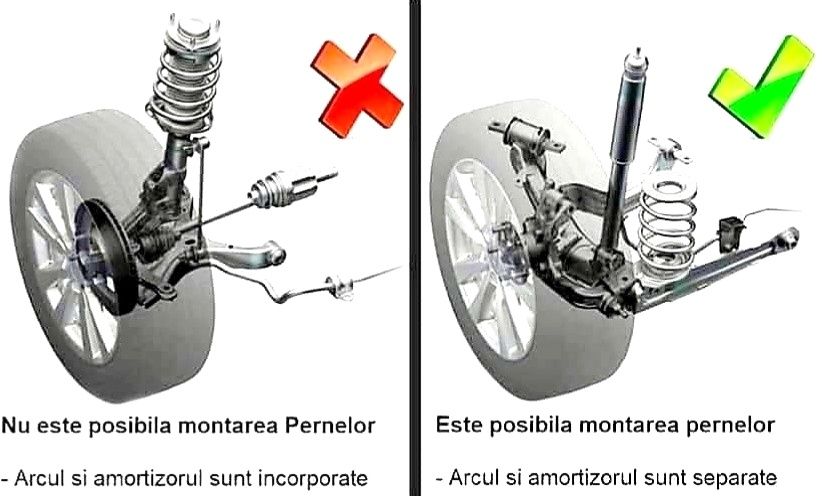 Nu este posibila montarea Pernelor

- Arcul si amortizorul sunt incorporate

Este posibila montarea pernelor

- Arcul si amortizorul sunt separate