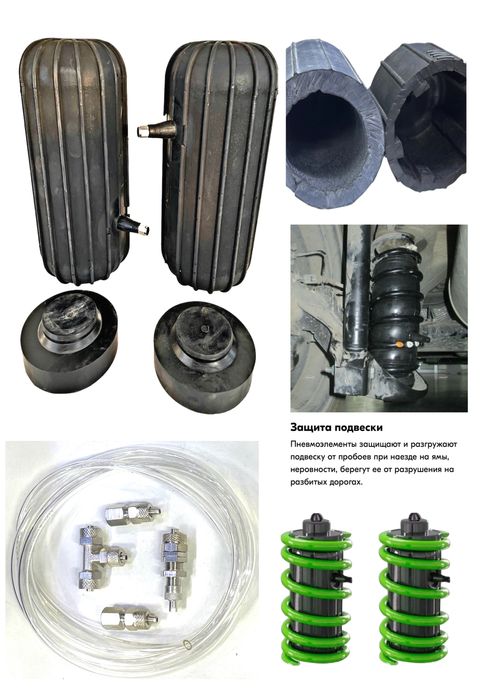 Защита подвески

Пневмоэлементы защищают и разгружают подвеску от пробоев при наезде на ямы, неровности, берегут ее от разрушения на разбитых дорогах.