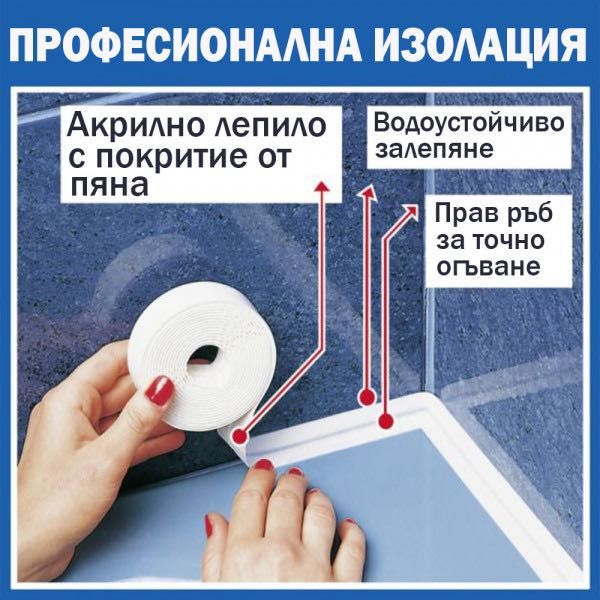 ПРОФЕСИОНАЛНА ИЗОЛАЦИЯ

Акрилно лепило с покритие от пяна

Водоустойчиво залепяне

Прав ръб за точно огъване