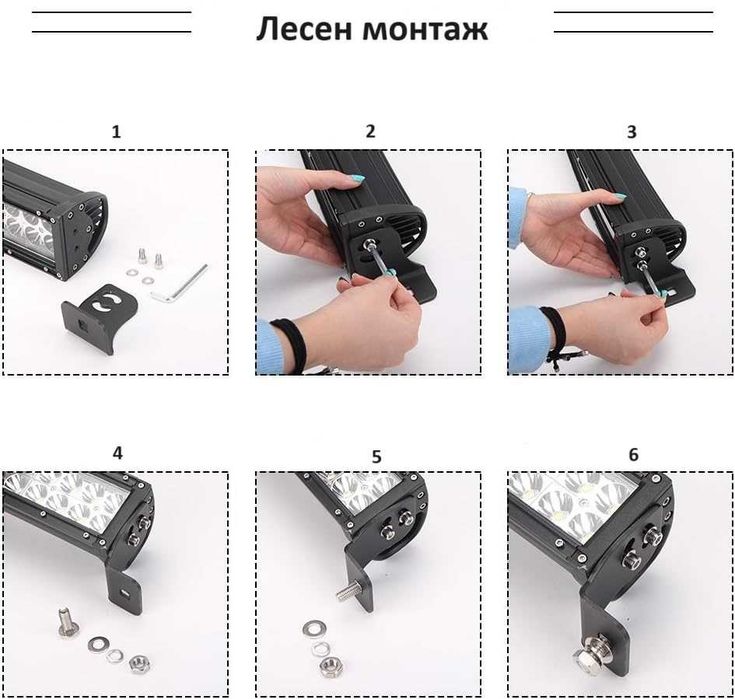 Лесен монтаж

1

2

3

4

5

6