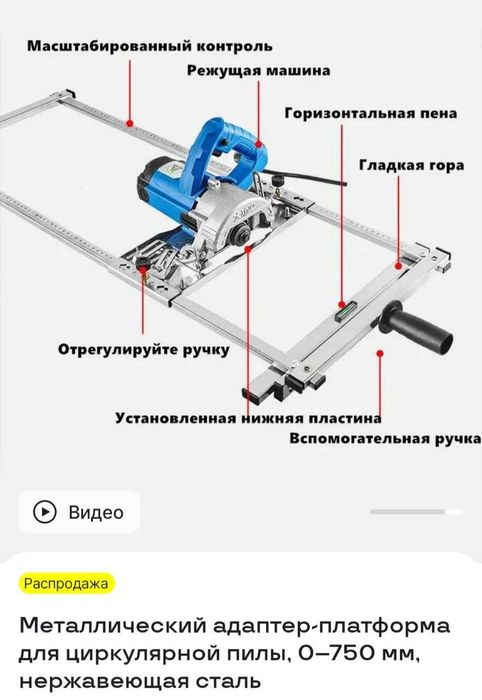 Масштабированный контроль

Режущая машина

Горизонтальная пена

Гладкая гора

Отрегулируйте ручку

Установленная нижняя пластина

Вспомогательная ручка

Видео

Распродажа

Металлический адаптер-платформа для циркулярной пилы, 0–750 мм, нержавеющая сталь