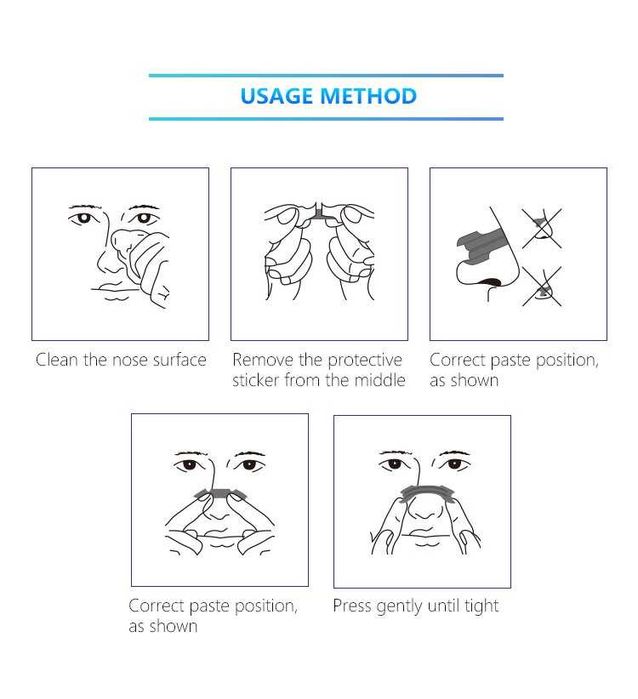 USAGE METHOD

Clean the nose surface

Remove the protective sticker from the middle

Correct paste position, as shown

Correct paste position, as shown

Press gently until tight