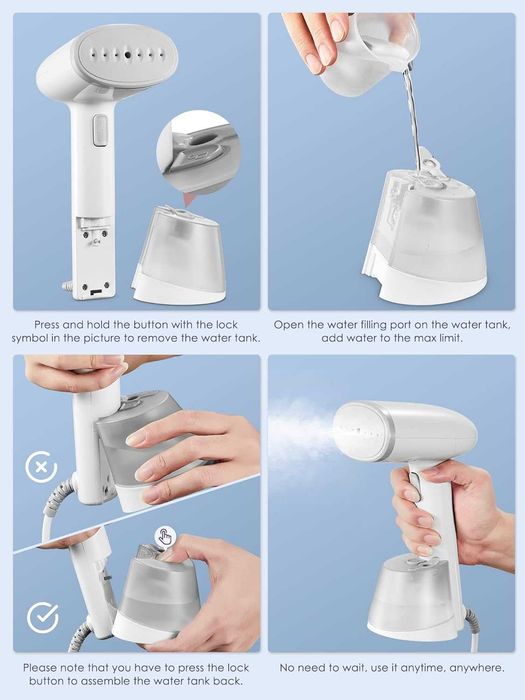 Press and hold the button with the lock symbol in the picture to remove the water tank.

Open the water filling port on the water tank, add water to the max limit.

Please note that you have to press the lock button to assemble the water tank back.

No need to wait, use it anytime, anywhere.