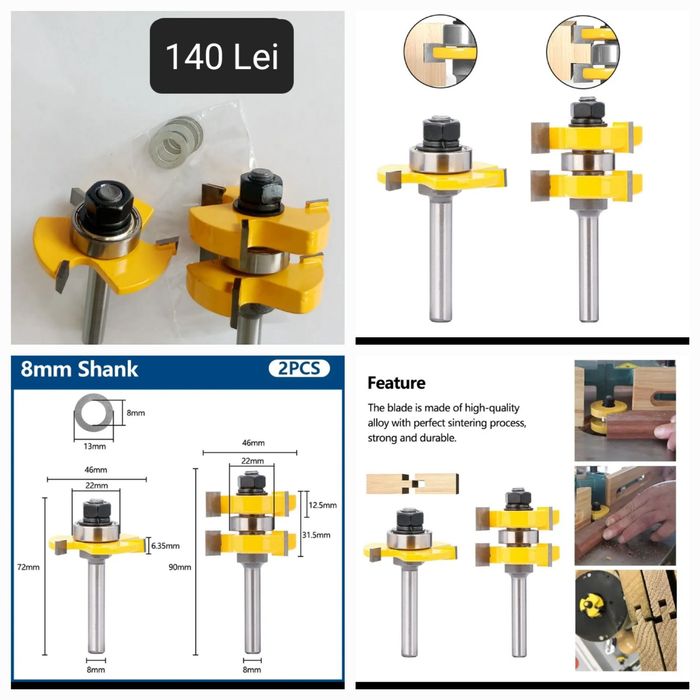 140 Lei

8mm Shank

2PCS

8mm

13mm

46mm

22mm

6.35mm

72mm

8mm

46mm

22mm

12.5mm

31.5mm

90mm

8mm

Feature

The blade is made of high-quality alloy with perfect sintering process, strong and durable.