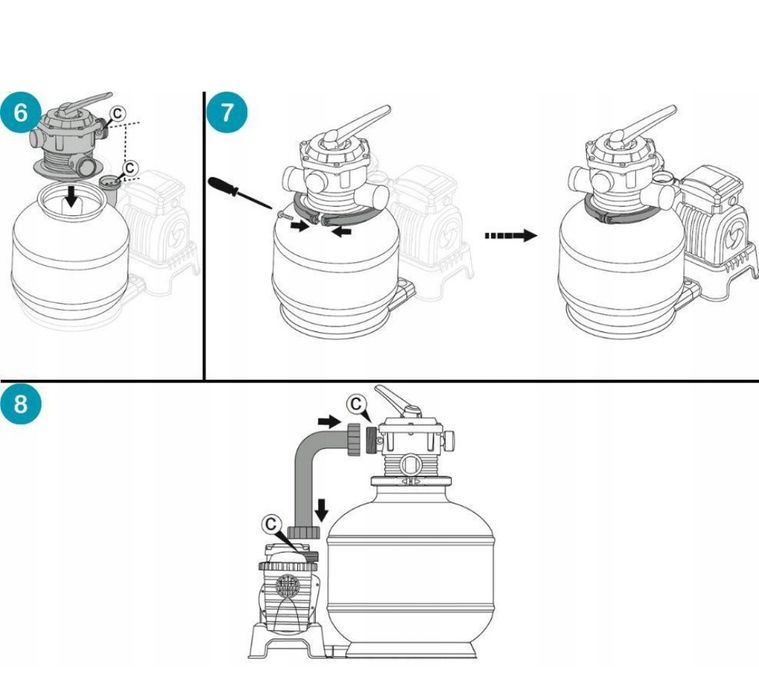 6
C
C
7
8
C
C