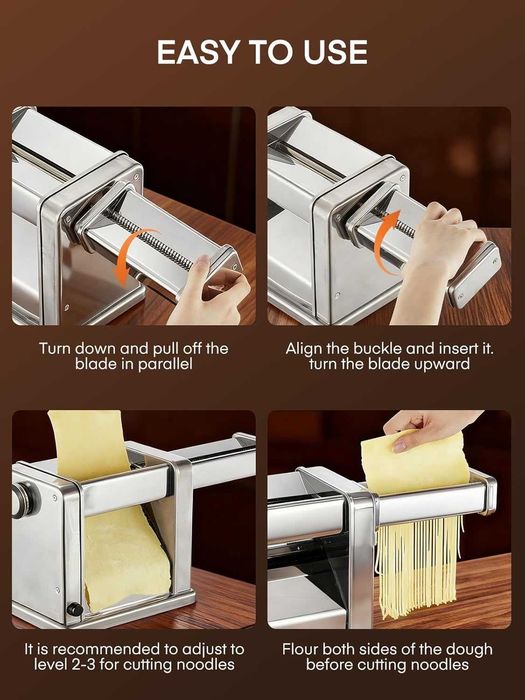 EASY TO USE

Turn down and pull off the blade in parallel

Align the buckle and insert it. turn the blade upward

It is recommended to adjust to level 2-3 for cutting noodles

Flour both sides of the dough before cutting noodles