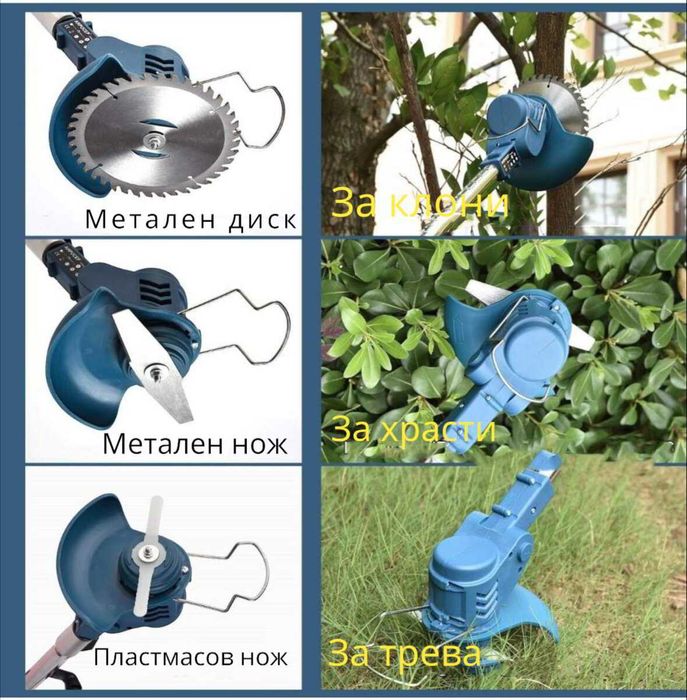 Метален диск

За клони

Метален нож

За храсти

Пластмасов нож

За трева