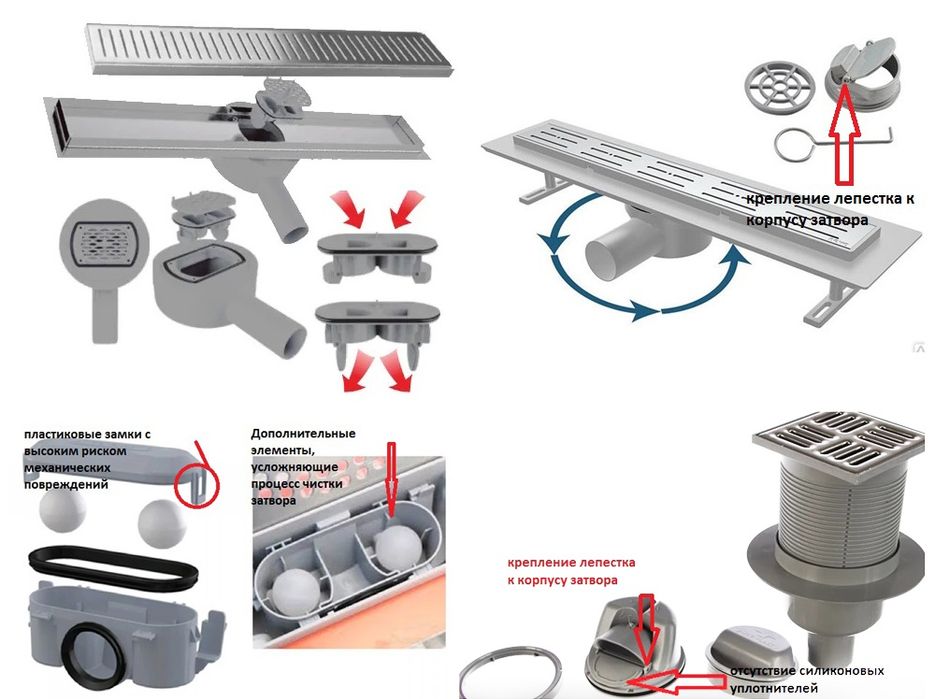 крепление лепестка к корпусу затвора

пластиковые замки с высоким риском механических повреждений

Дополнительные элементы, усложняющие процесс чистки затвора

крепление лепестка к корпусу затвора

отсутствие силиконовых уплотнителей